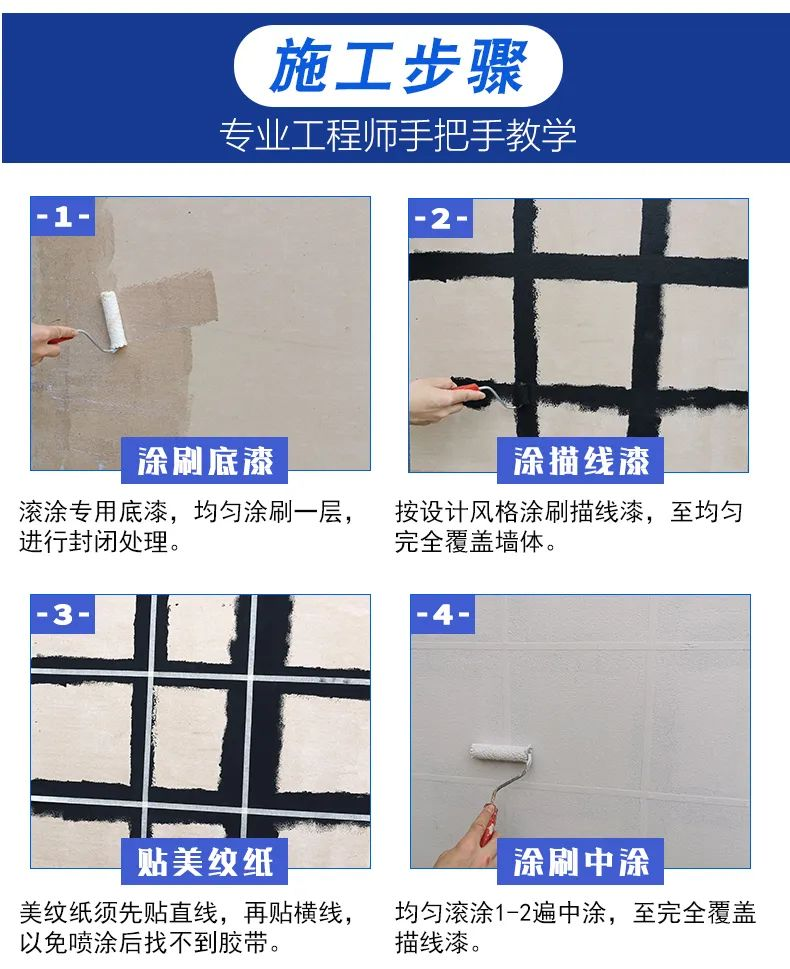 施工步骤

专业工程师手把手教学

-1-

涂刷底漆

滚涂专用底漆，均匀涂刷一层，进行封闭处理。

-2-

涂描线漆

按设计风格涂刷描线漆，至均匀完全覆盖墙体。

-3-

贴美纹纸

美纹纸须先贴直线，再贴横线，以免喷涂后找不到胶带。

-4-

涂刷中涂

均匀滚涂1-2遍中涂，至完全覆盖描线漆。